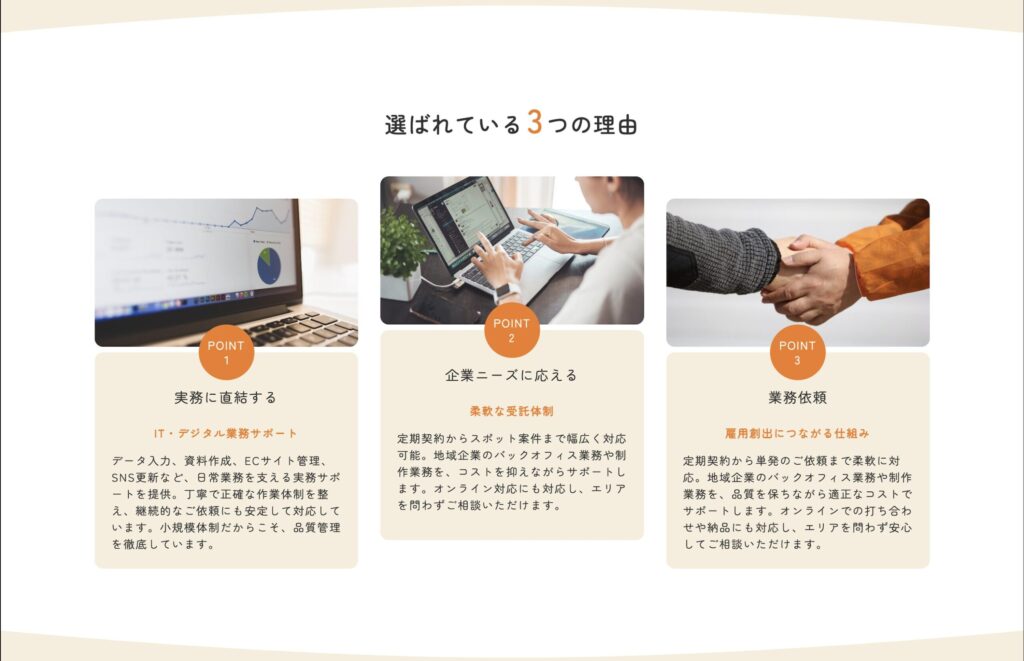 選ばれている3つの理由

POINT 1

実務に直結する

IT・デジタル業務サポート

データ入力、資料作成、ECサイト管理、SNS更新など、日常業務を支える実務サポートを提供。丁寧で正確な作業体制を整え、継続的なご依頼にも安定して対応しています。小規模体制だからこそ、品質管理を徹底しています。

POINT 2

企業ニーズに応える

柔軟な受託体制

定期契約からスポット案件まで幅広く対応可能。地域企業のバックオフィス業務や制作業務を、コストを抑えながらサポートします。オンライン対応にも対応し、エリアを問わずご相談いただけます。

POINT 3

業務依頼

雇用創出につながる仕組み

定期契約から単発のご依頼まで柔軟に対応。地域企業のバックオフィス業務や制作業務を、品質を保ちながら適正なコストでサポートします。オンラインでの打ち合わせや納品にも対応し、エリアを問わず安心してご相談いただけます。